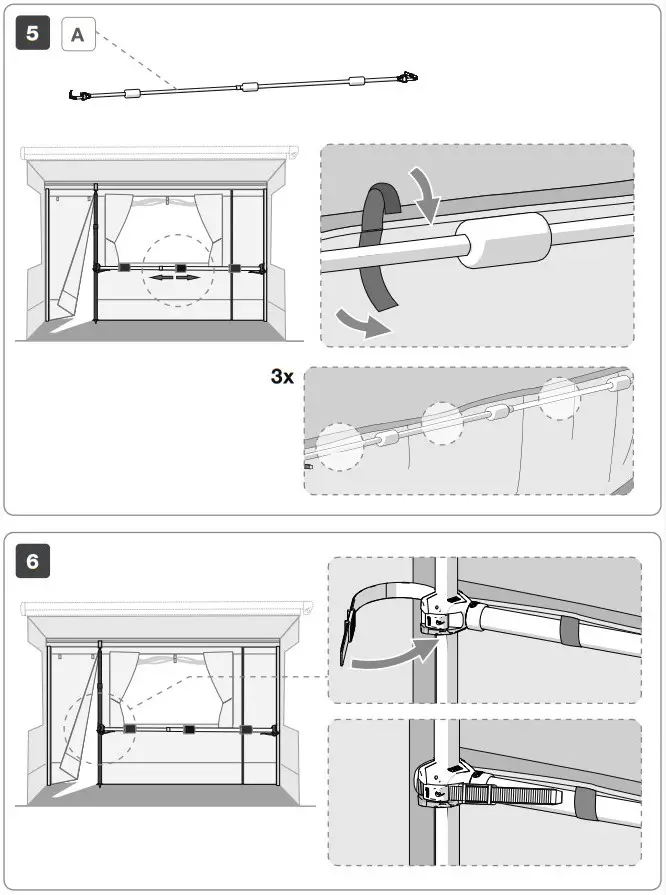 5
A
3x
6