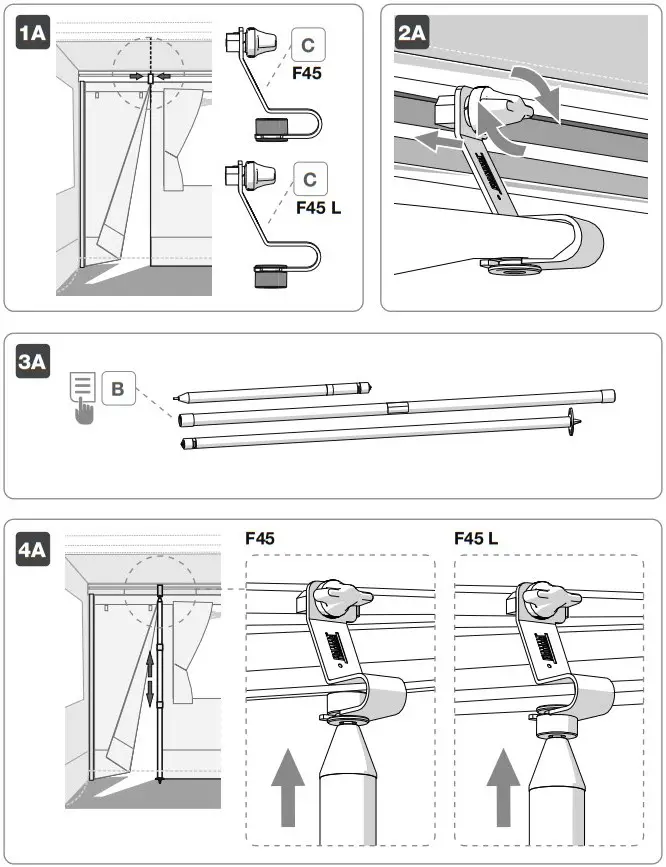 1A

C
F45

C
F45 L

2A

3A

B

4A

F45

F45 L