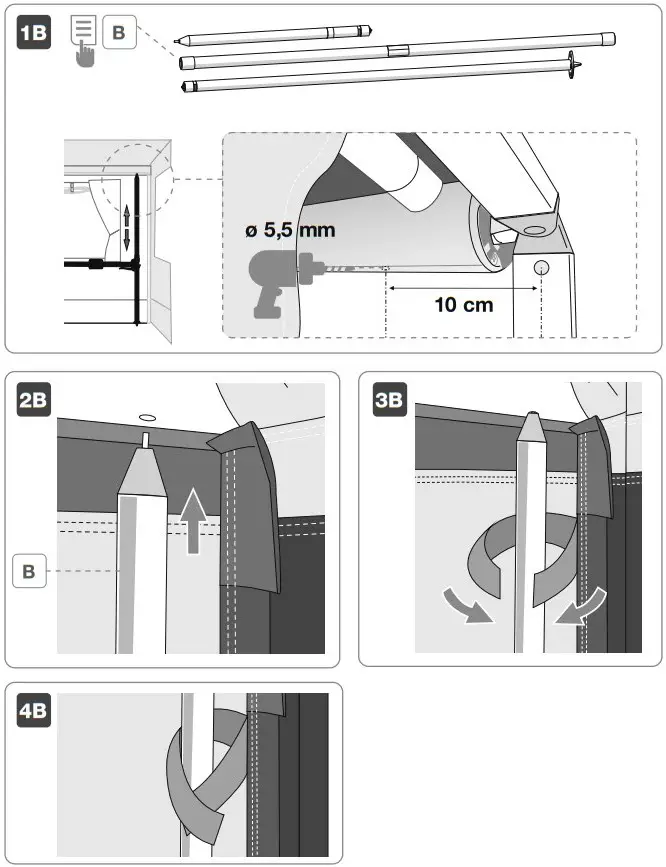 1B

B

ø 5,5 mm

10 cm

2B

B

3B

4B