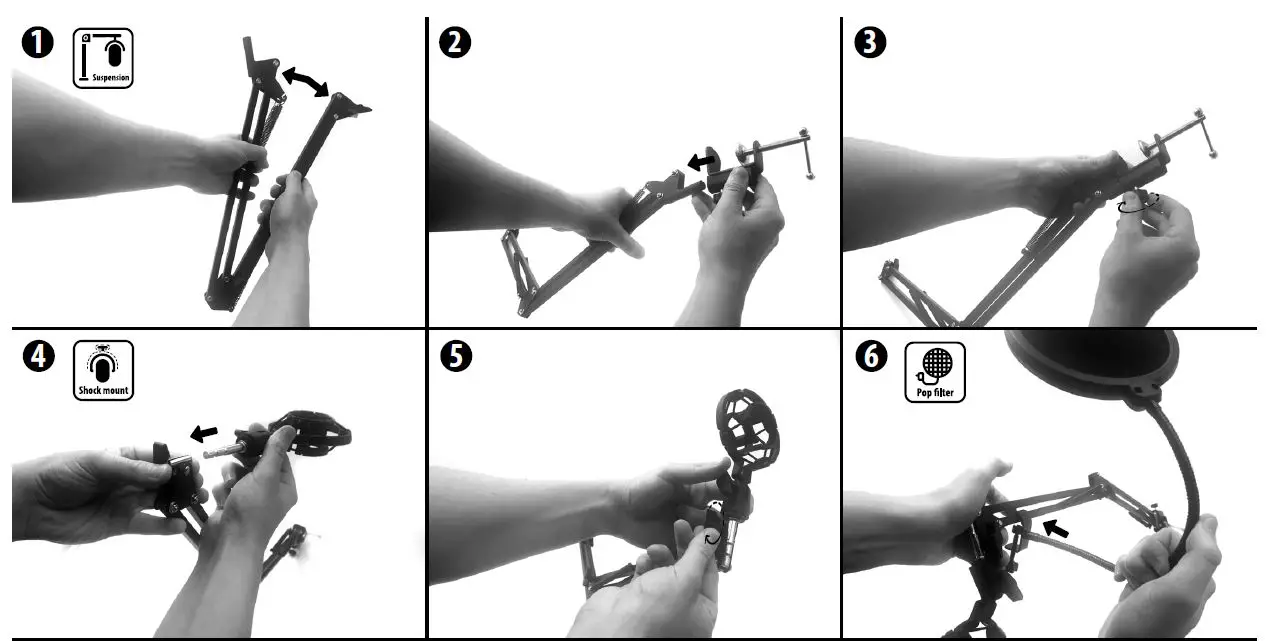 1
Suspension

2

3

4
Shock mount

5

6
Pop filter