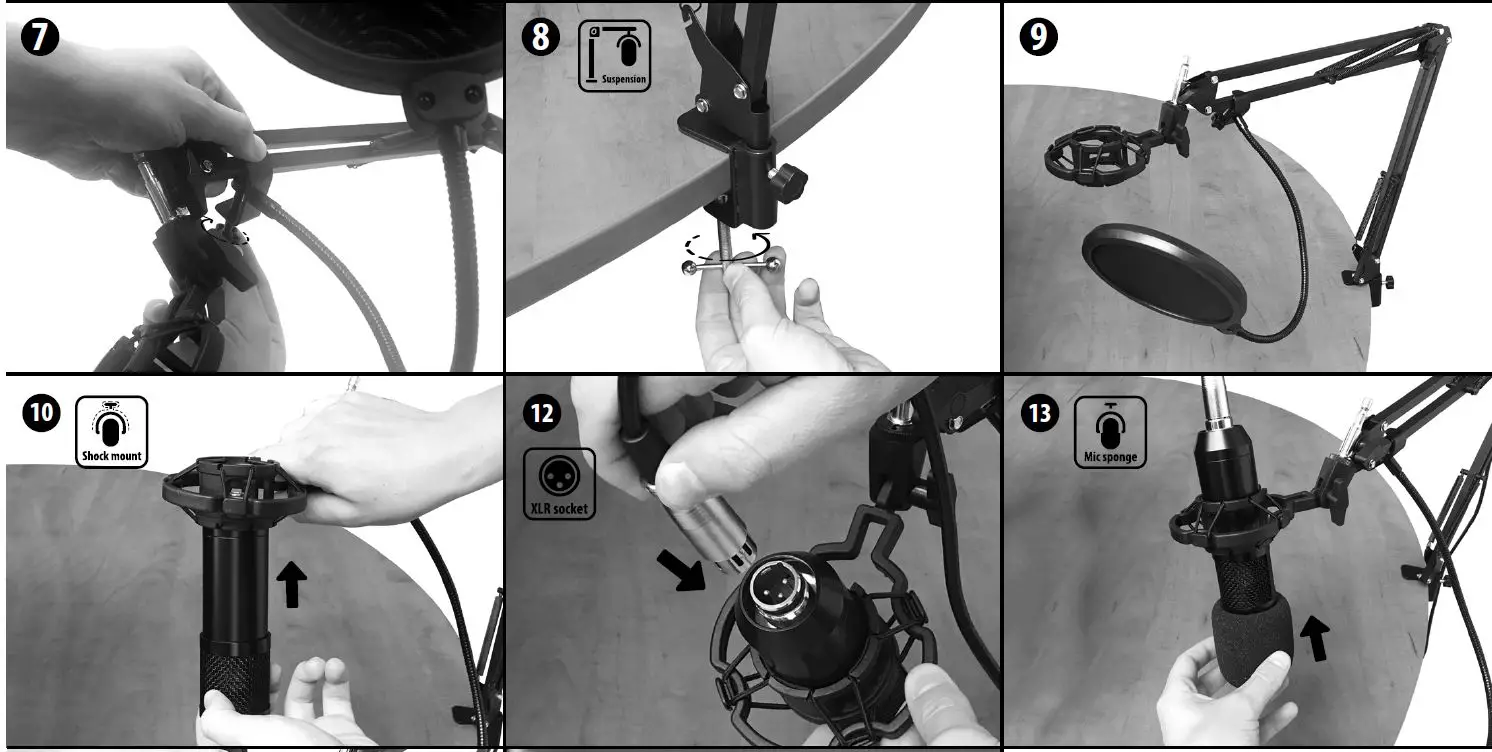 7

8

Suspension

9

10

Shock mount

12

XLR socket

13

Mic sponge