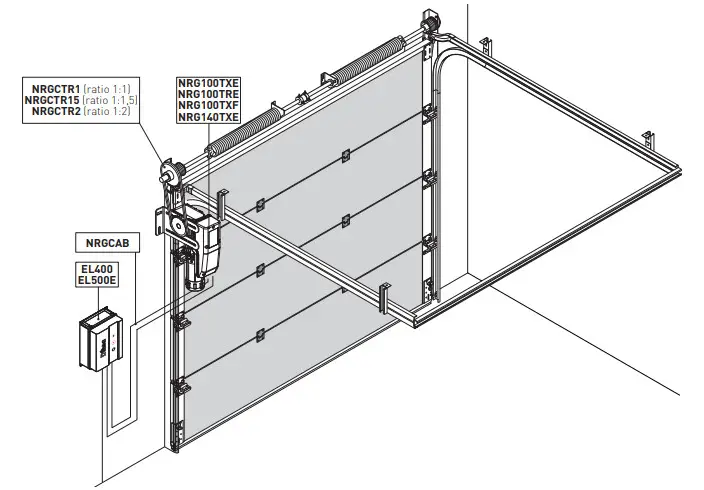 NRGCTR1 (ratio 1:1)
NRGCTR15 (ratio 1:1,5)
NRGCTR2 (ratio 1:2)

NRG100TXE
NRG100TRE
NRG100TXF
NRG140TXE

NRGCAB

EL400
EL500E