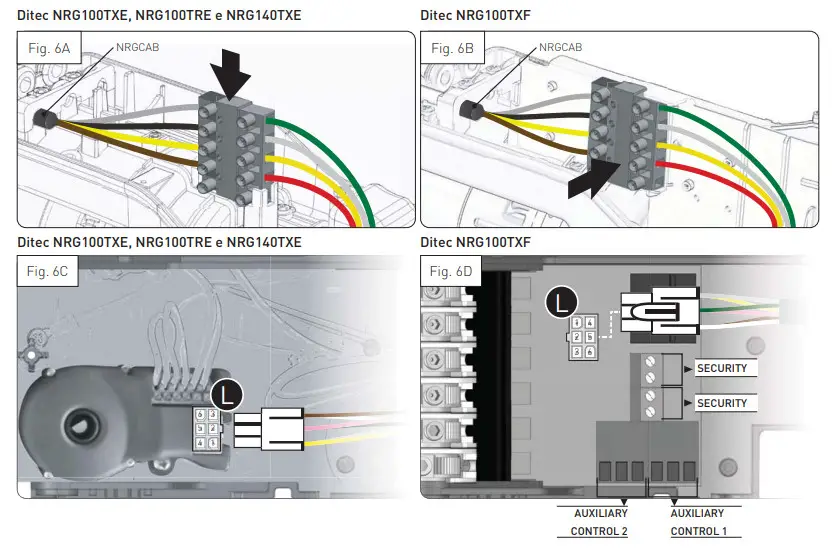 Ditec NRG100TXE, NRG100TRE e NRG140TXE

Fig. 6A

NRGCAB

Ditec NRG100TXF

Fig. 6B

NRGCAB

Ditec NRG100TXE, NRG100TRE e NRG140TXE

Fig. 6C

L

6 3
5 2
4 1

Ditec NRG100TXF

Fig. 6D

L

1 4
2 5
3 6

SECURITY

SECURITY

AUXILIARY CONTROL 2

AUXILIARY CONTROL 1