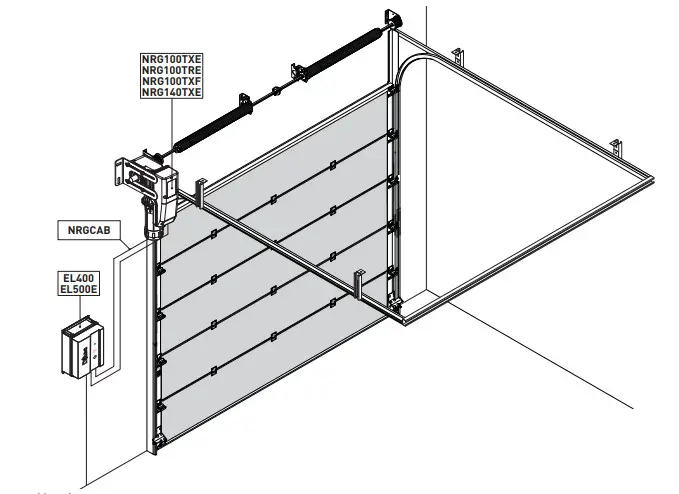 NRG100TXE
NRG100TRE
NRG100TXF
NRG140TXE

NRGCAB

EL400
EL500E