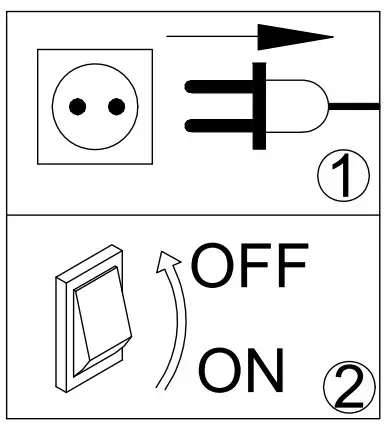 ①

OFF

ON

②