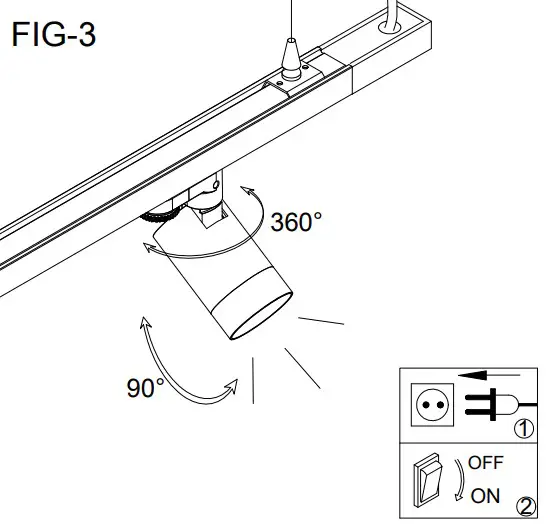 FIG-3

360°

90°

①

OFF

ON

②