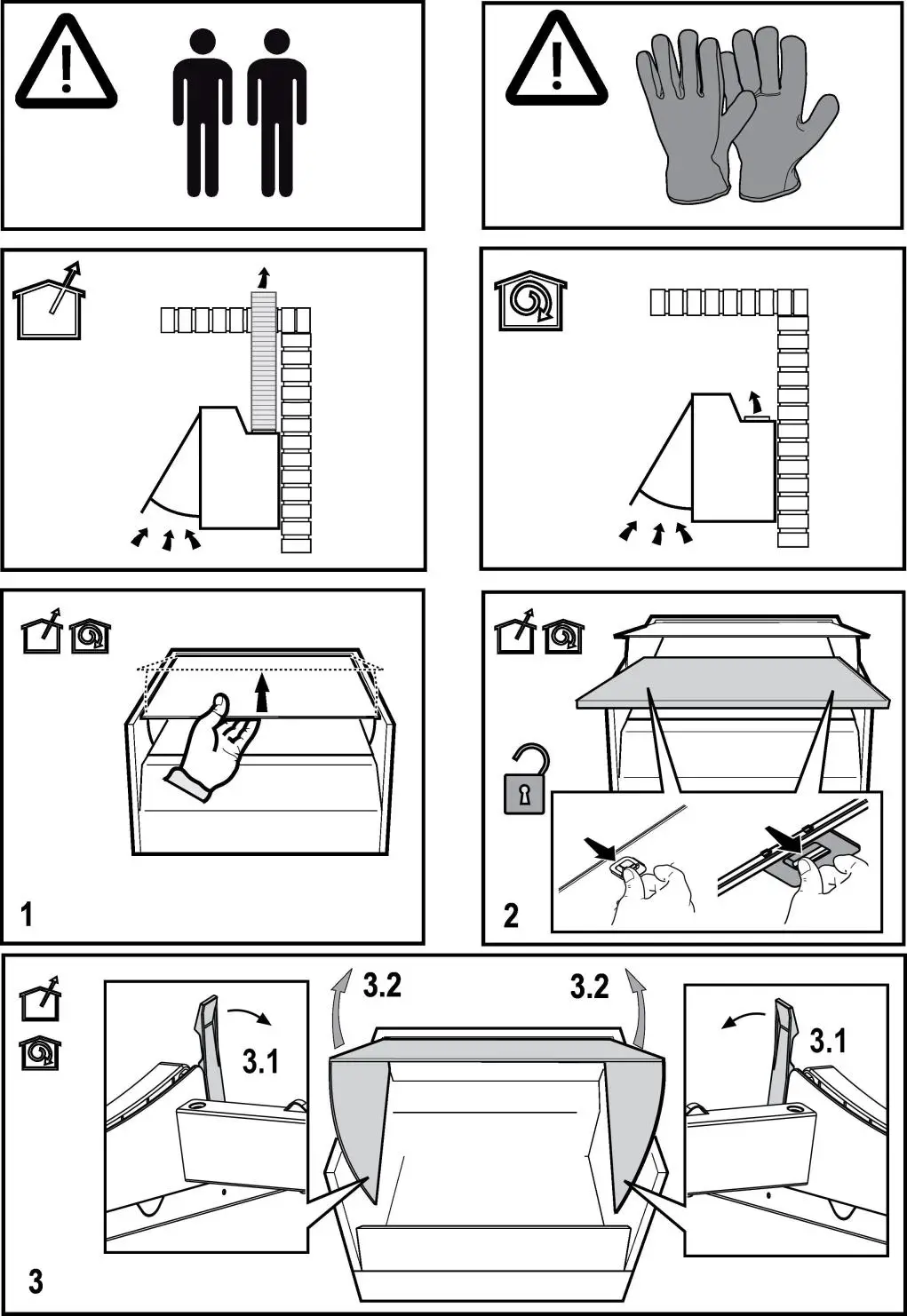 1

2

3.2

3.2

3.1

3.1

3