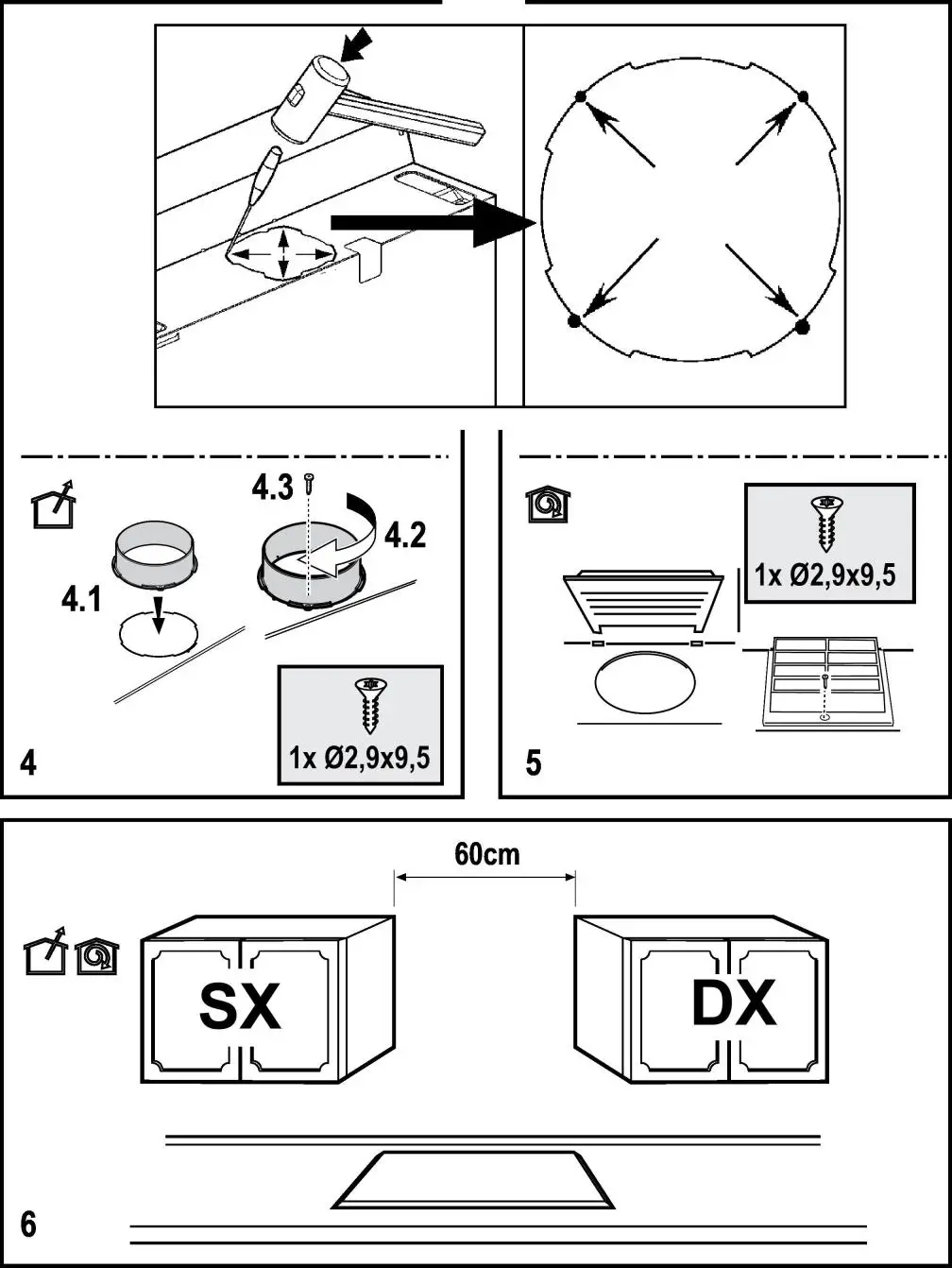 4.3
4.2
4.1
1x Ø2,9x9,5
4

1x Ø2,9x9,5
5

60cm
SX
DX
6