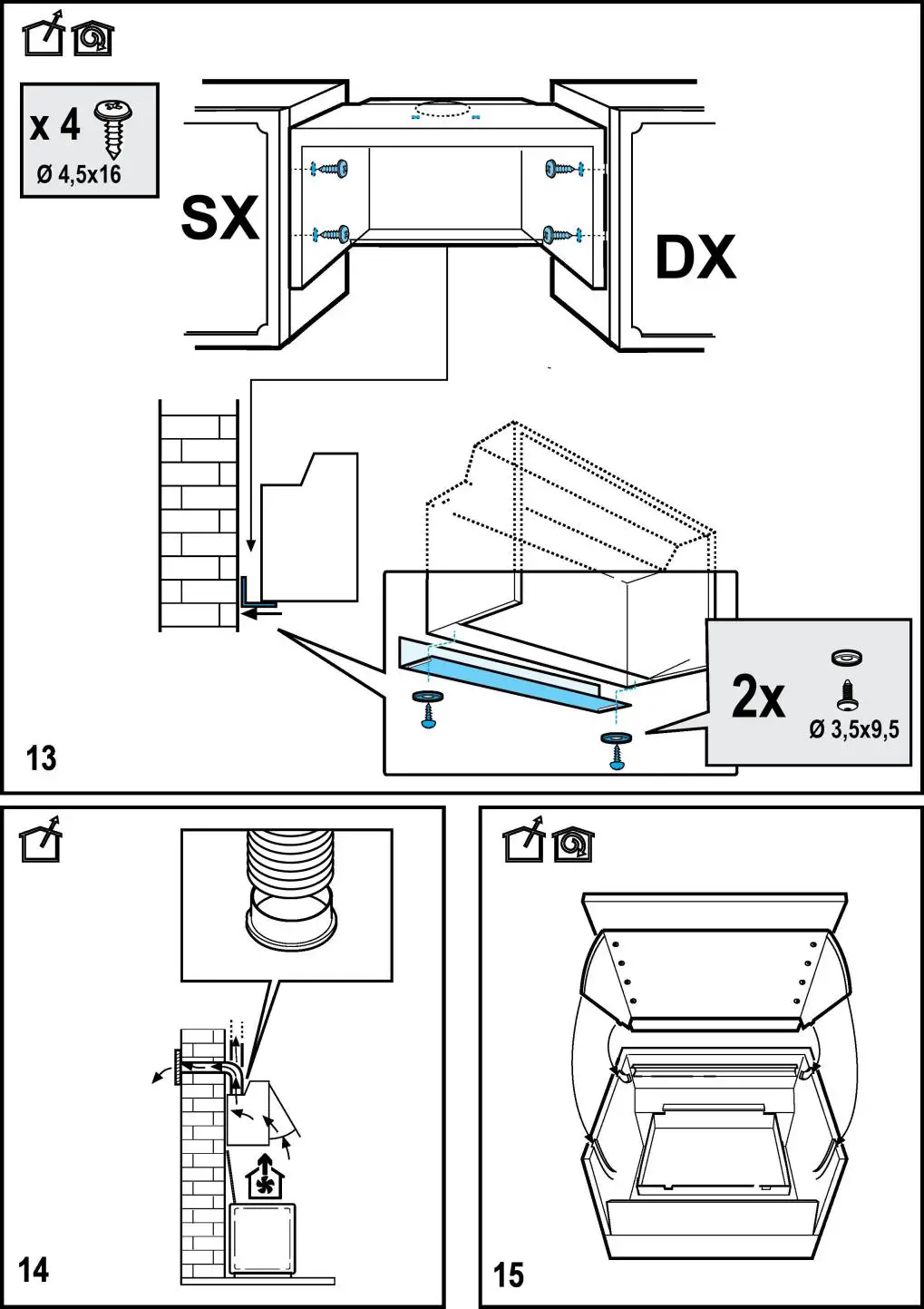 x 4
Ø 4,5x16

SX

DX

2x
Ø 3,5x9,5

13

14

15