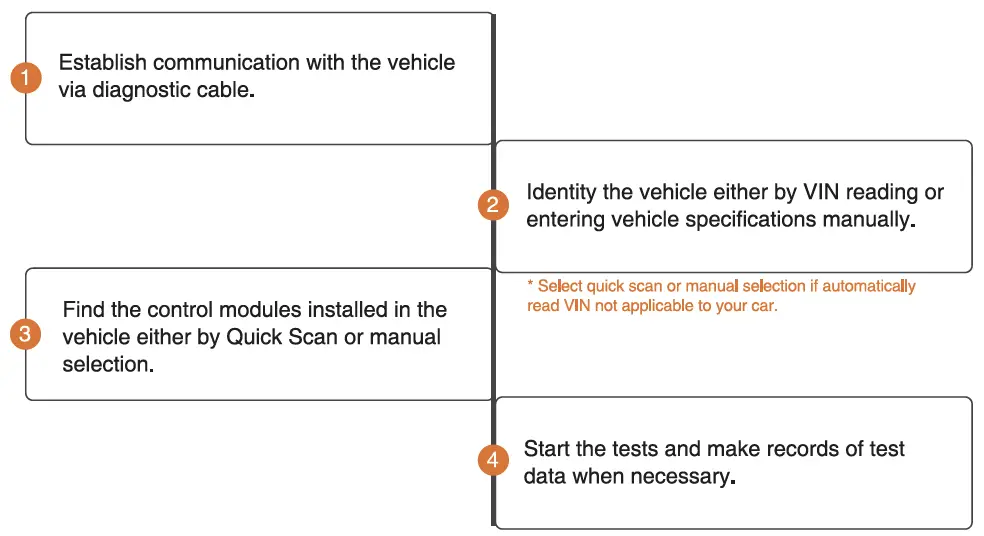 1
Establish communication with the vehicle via diagnostic cable.

2
Identity the vehicle either by VIN reading or entering vehicle specifications manually.

* Select quick scan or manual selection if automatically read VIN not applicable to your car.

3
Find the control modules installed in the vehicle either by Quick Scan or manual selection.

4
Start the tests and make records of test data when necessary.