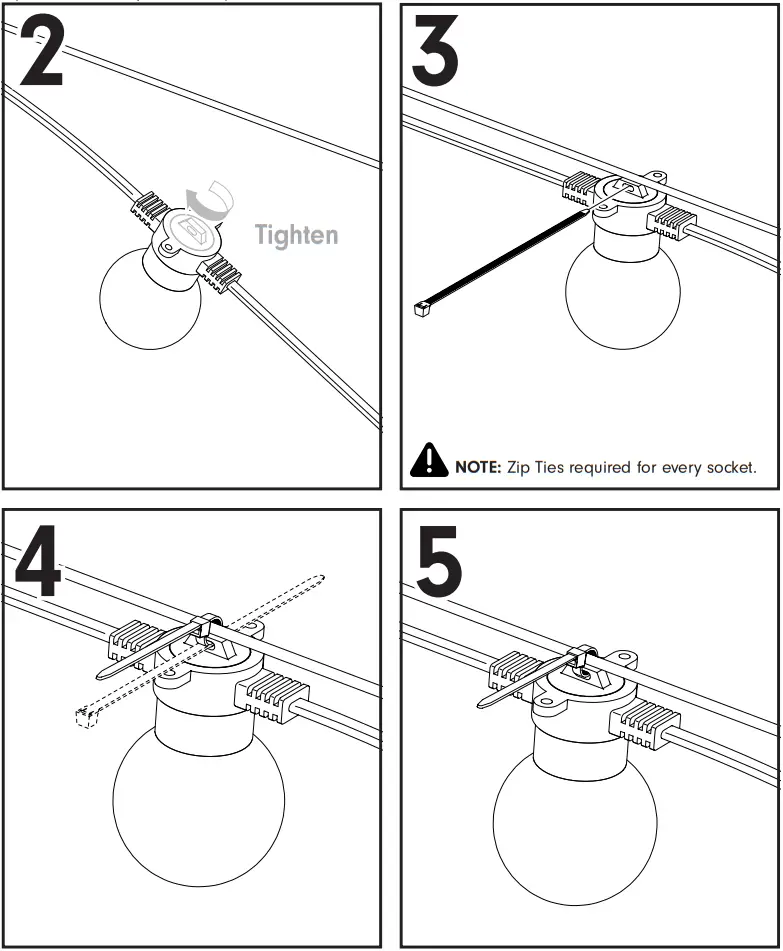 2

Tighten

3

NOTE: Zip Ties required for every socket.

4

5