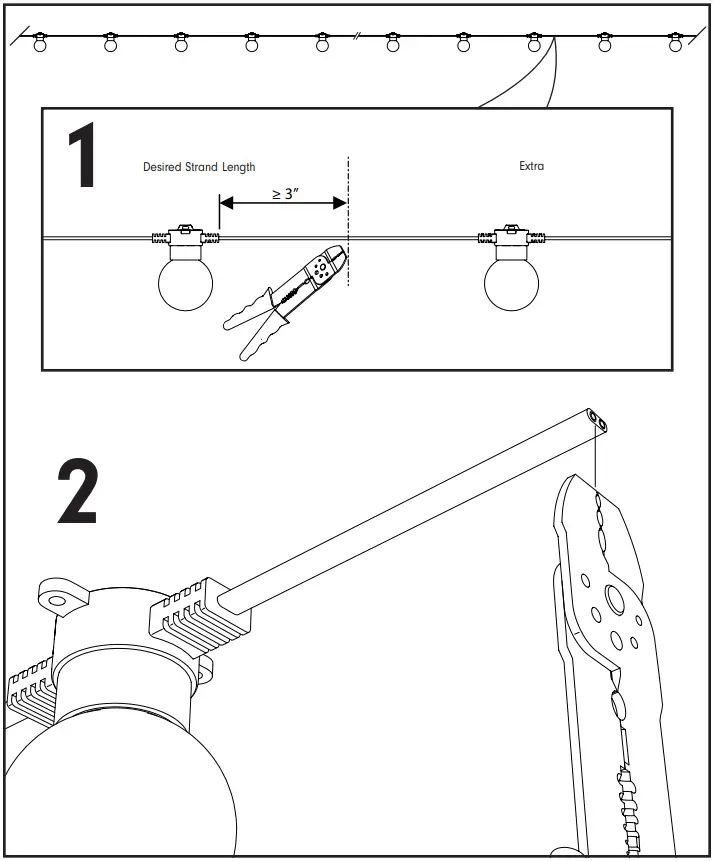 1

Desired Strand Length

Extra

$\geq 3''$

2