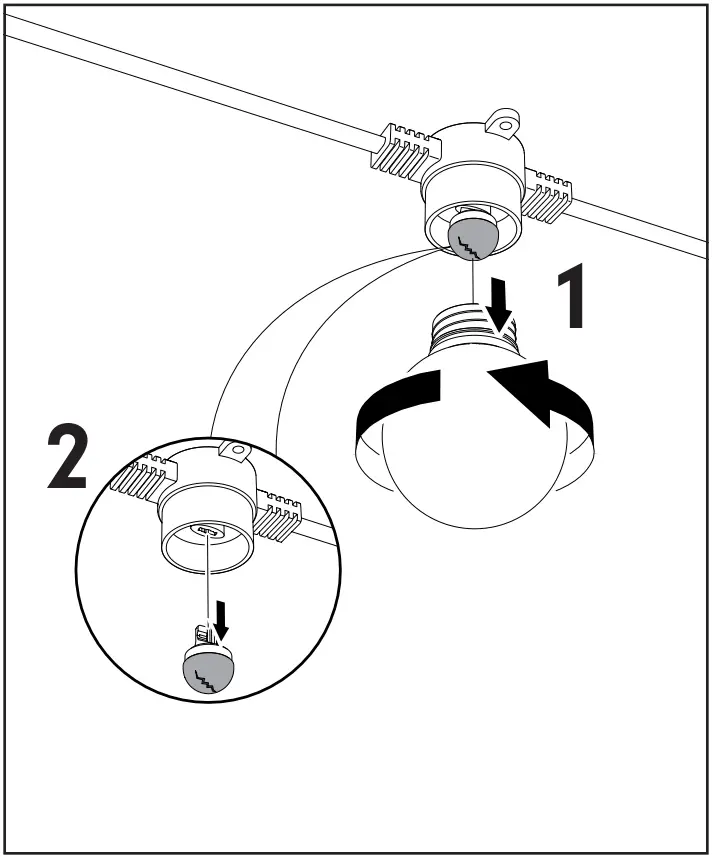 1

2