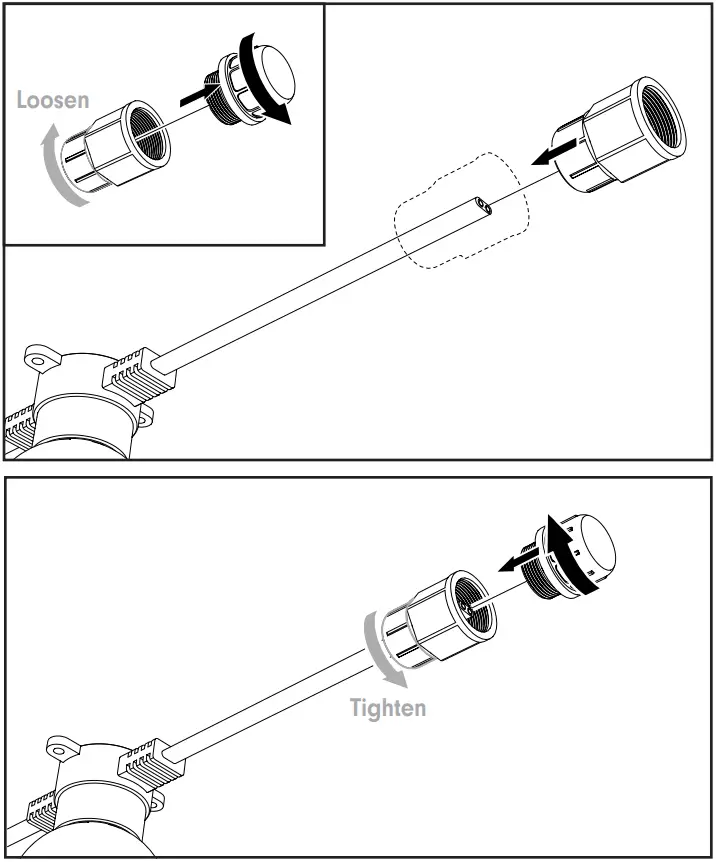 Loosen

Tighten