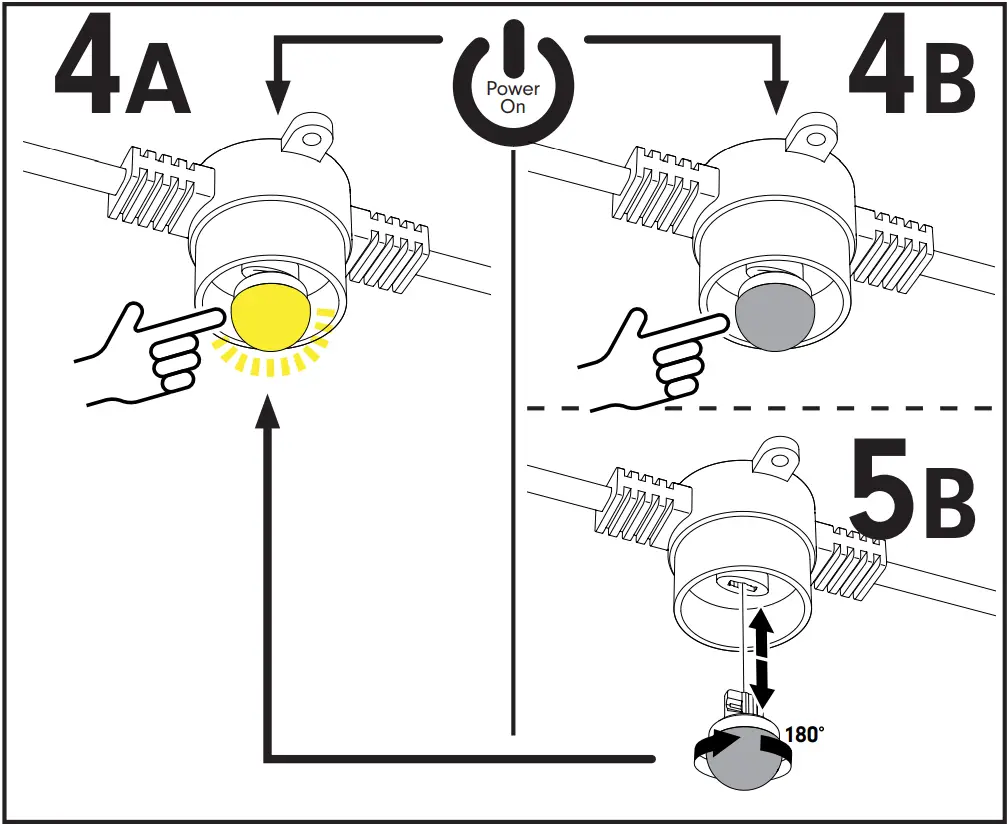 4A

Power On

4B

5B

180°