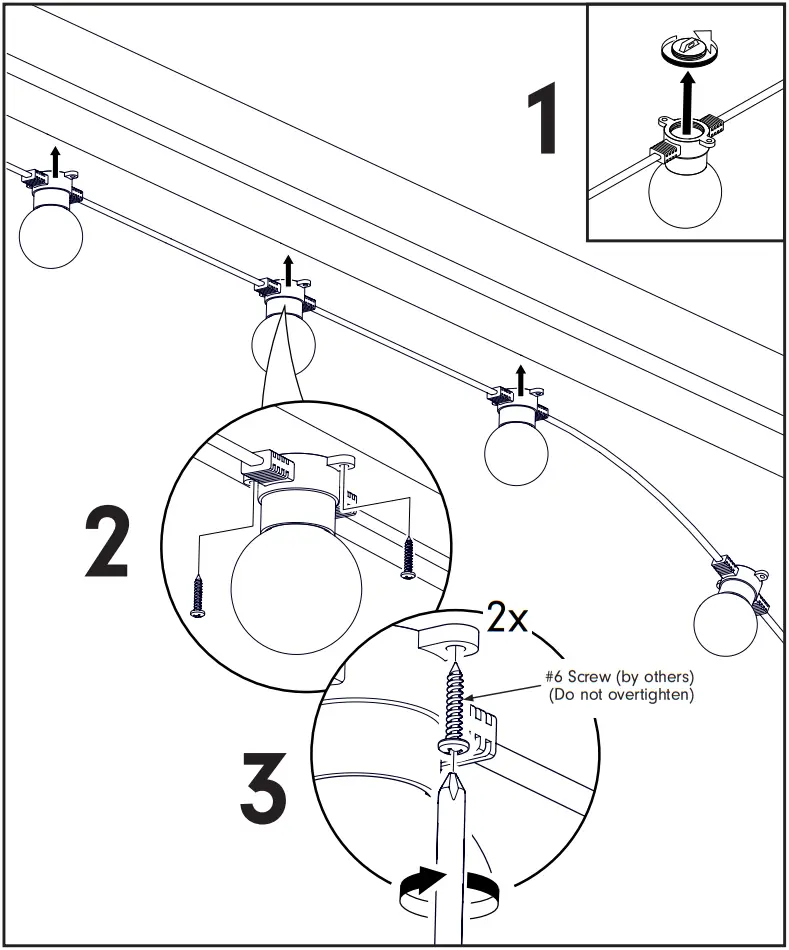 1

2

2x

#6 Screw (by others)
(Do not overtighten)

3