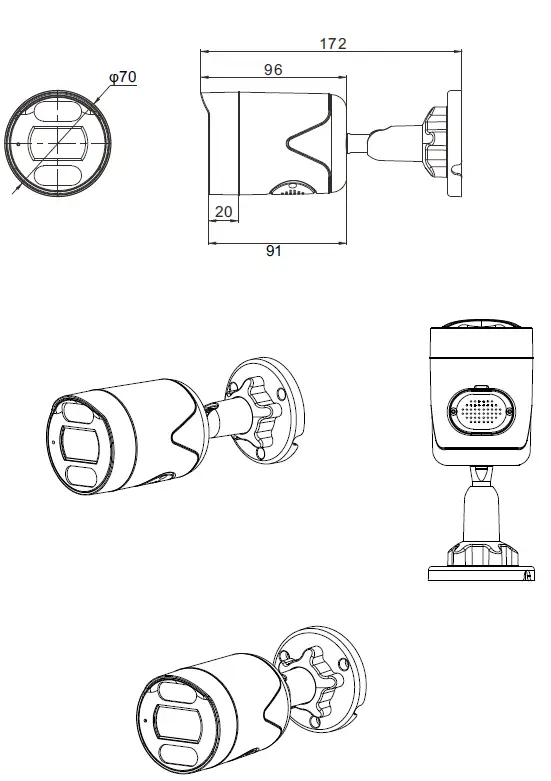 φ70

172

96

20

91