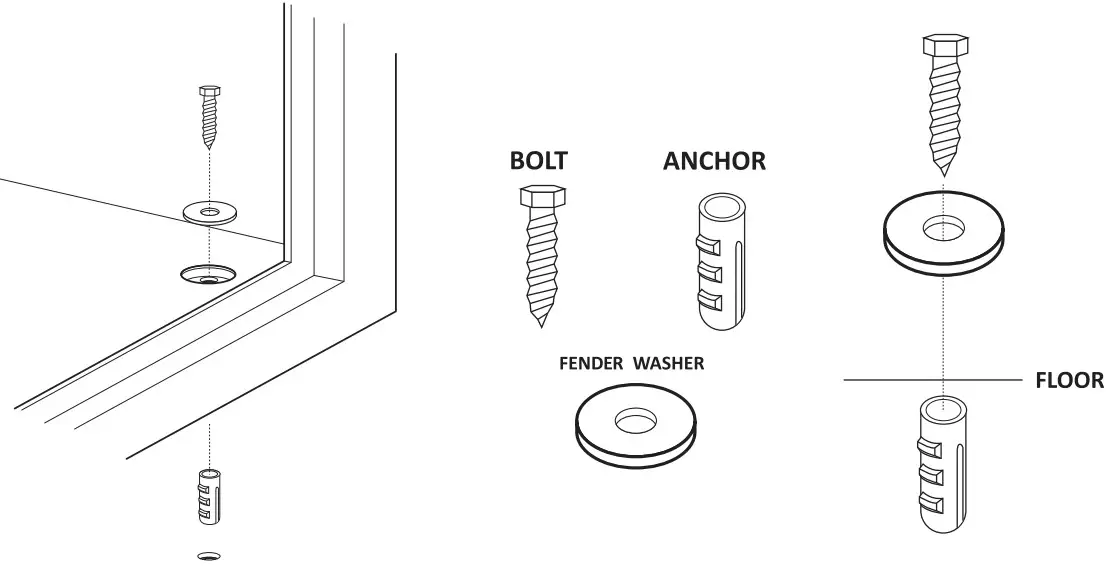 BOLT

ANCHOR

FENDER WASHER

FLOOR