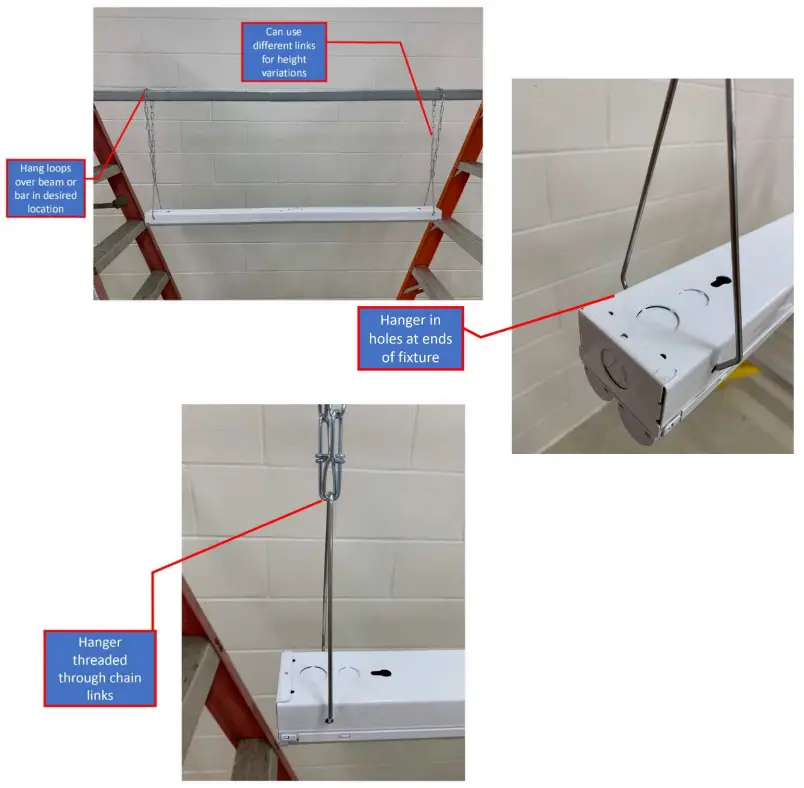 Can use different links for height variations

Hang loops over beam or bar in desired location

Hanger in holes at ends of fixture

Hanger threaded through chain links