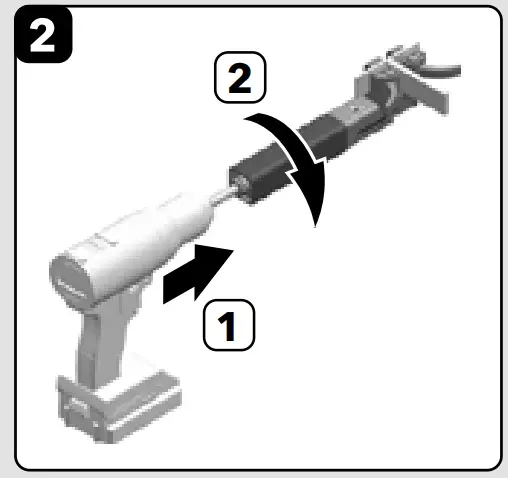 2

2

1