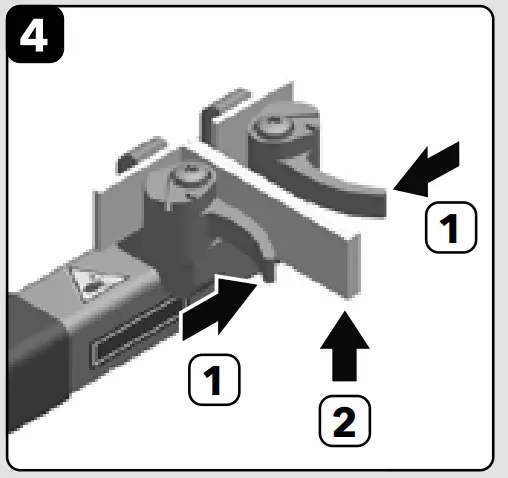 4

1

1

2