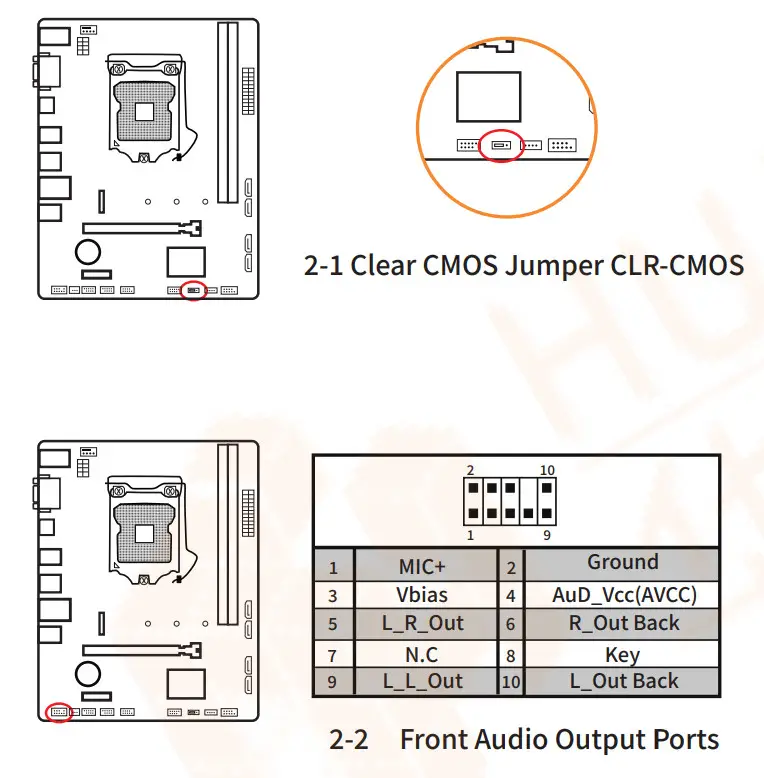 2-1 Clear CMOS Jumper CLR-CMOS

2 10

1 9

| 1 | MIC+ | 2 | Ground |
|---|---|---|---|
| 3 | Vbias | 4 | AuD_Vcc(AVCC) |
| 5 | L_R_Out | 6 | R_Out Back |
| 7 | N.C | 8 | Key |
| 9 | L_L_Out | 10 | L_Out Back |

2-2 Front Audio Output Ports