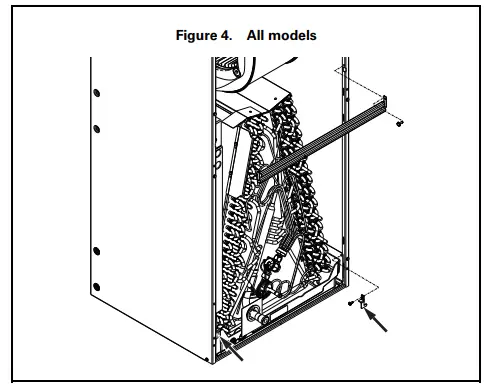 Figure 4. All models