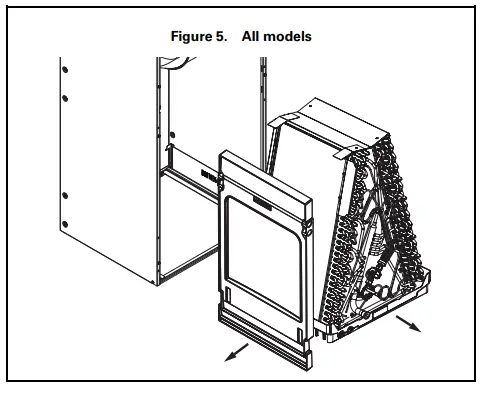 Figure 5. All models