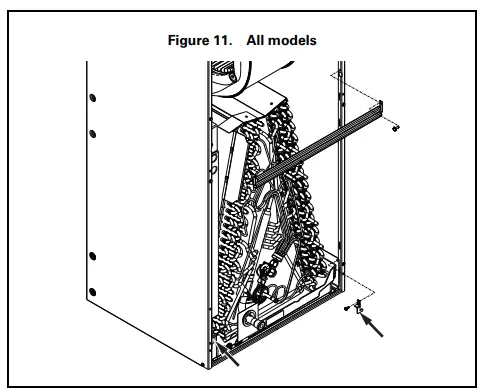 Figure 11. All models