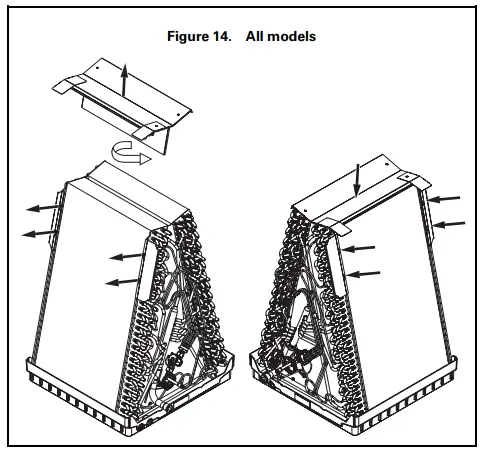 Figure 14. All models