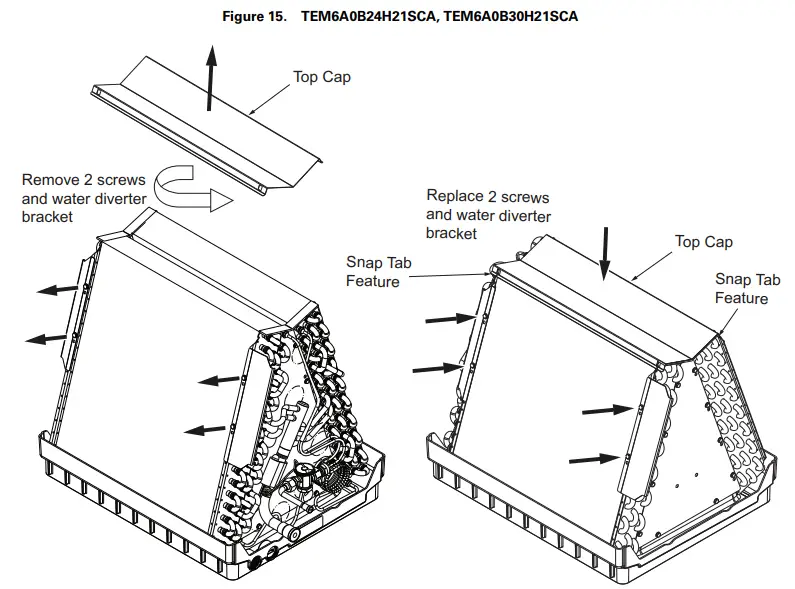 Figure 15. TEM6A0B24H21SCA, TEM6A0B30H21SCA

Top Cap

Remove 2 screws and water diverter bracket

Replace 2 screws and water diverter bracket

Snap Tab Feature

Top Cap

Snap Tab Feature