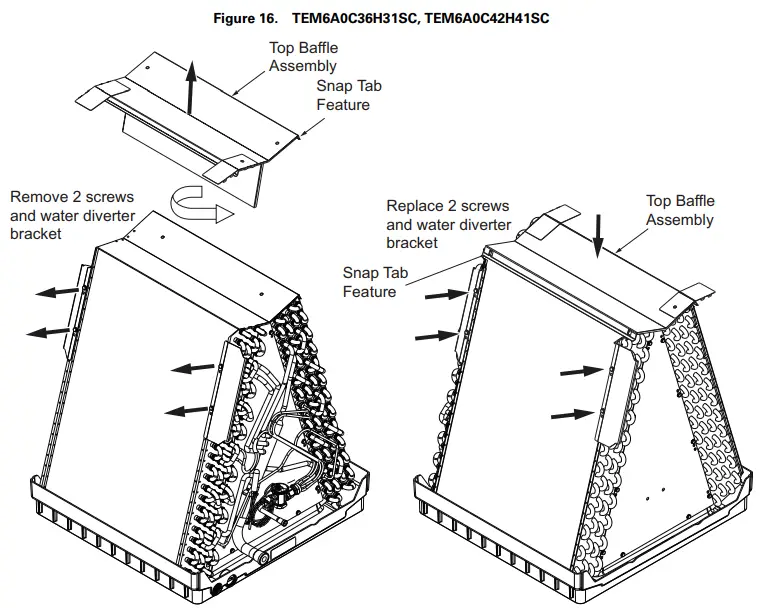 Figure 16. TEM6A0C36H31SC, TEM6A0C42H41SC

Top Baffle Assembly

Snap Tab Feature

Remove 2 screws and water diverter bracket

Replace 2 screws and water diverter bracket

Top Baffle Assembly

Snap Tab Feature