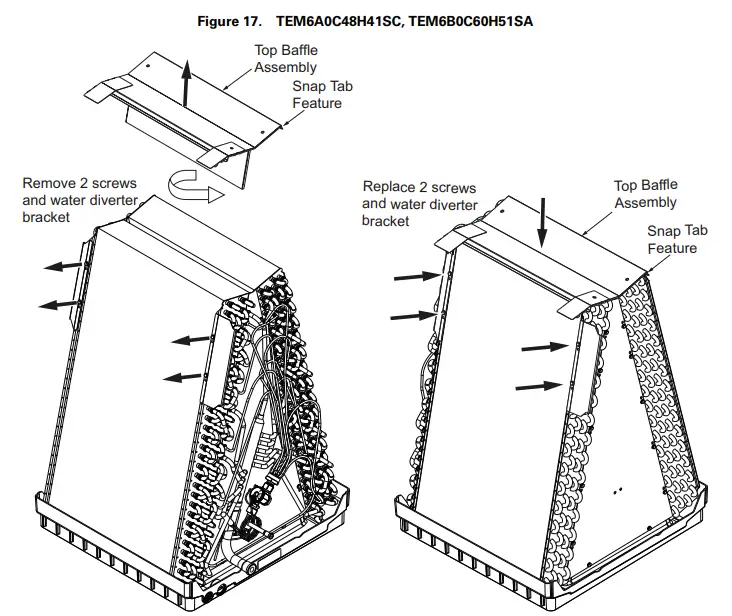 Figure 17. TEM6A0C48H41SC, TEM6B0C60H51SA

Top Baffle Assembly

Snap Tab Feature

Remove 2 screws and water diverter bracket

Replace 2 screws and water diverter bracket

Top Baffle Assembly

Snap Tab Feature