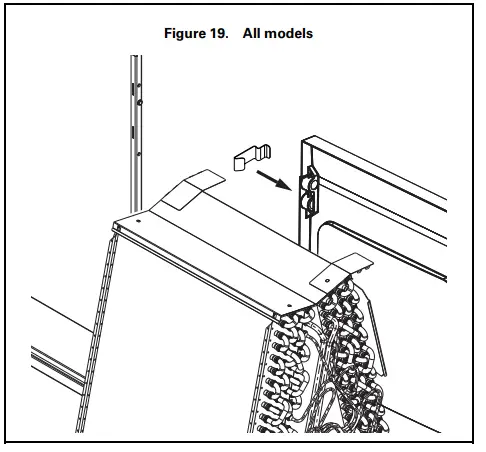 Figure 19. All models