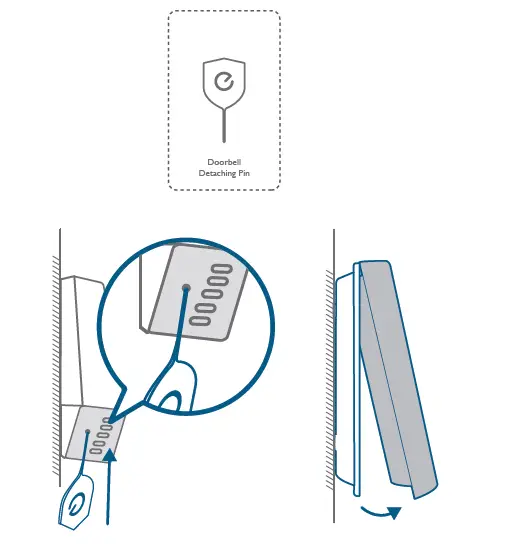 Doorbell
Detaching Pin