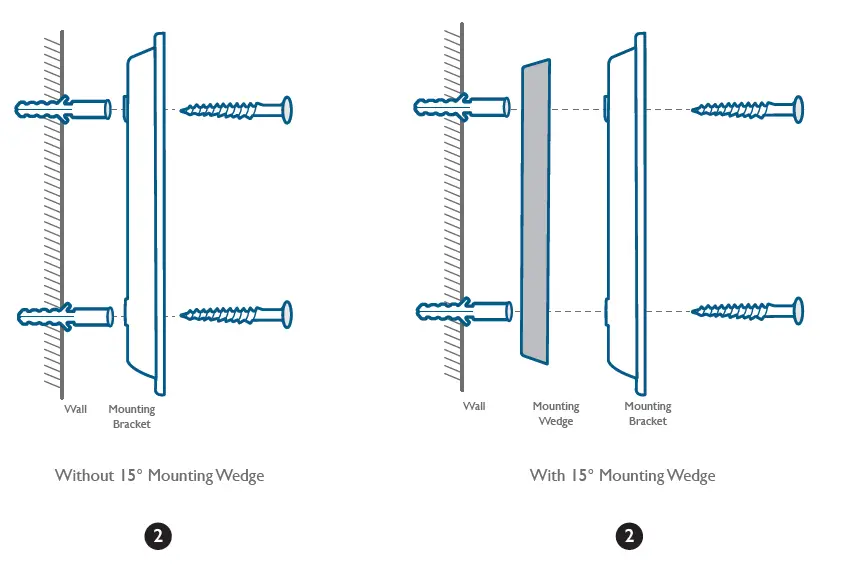 Wall

Mounting Bracket

Without 15° Mounting Wedge

2

Wall

Mounting Wedge

Mounting Bracket

With 15° Mounting Wedge

2