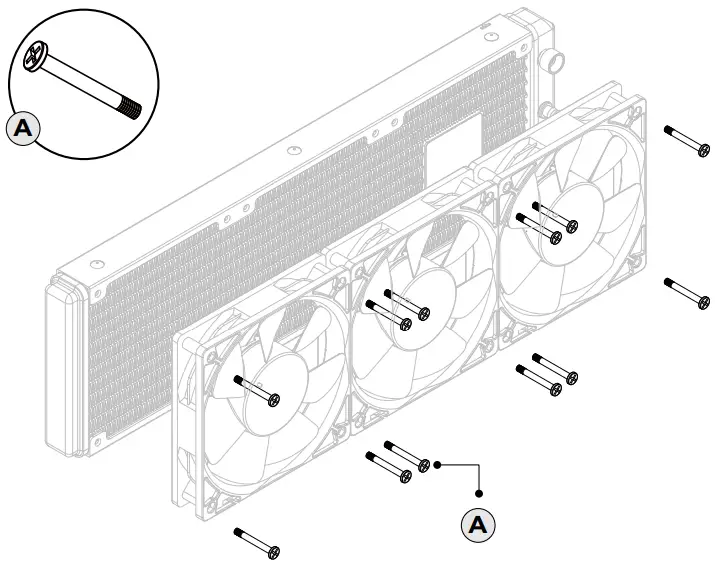 A

A