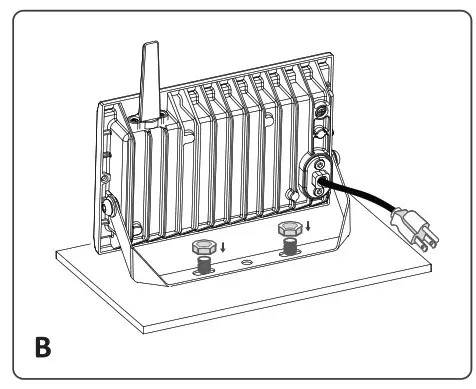 B