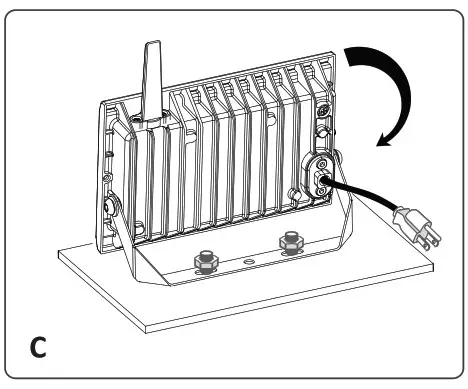 C