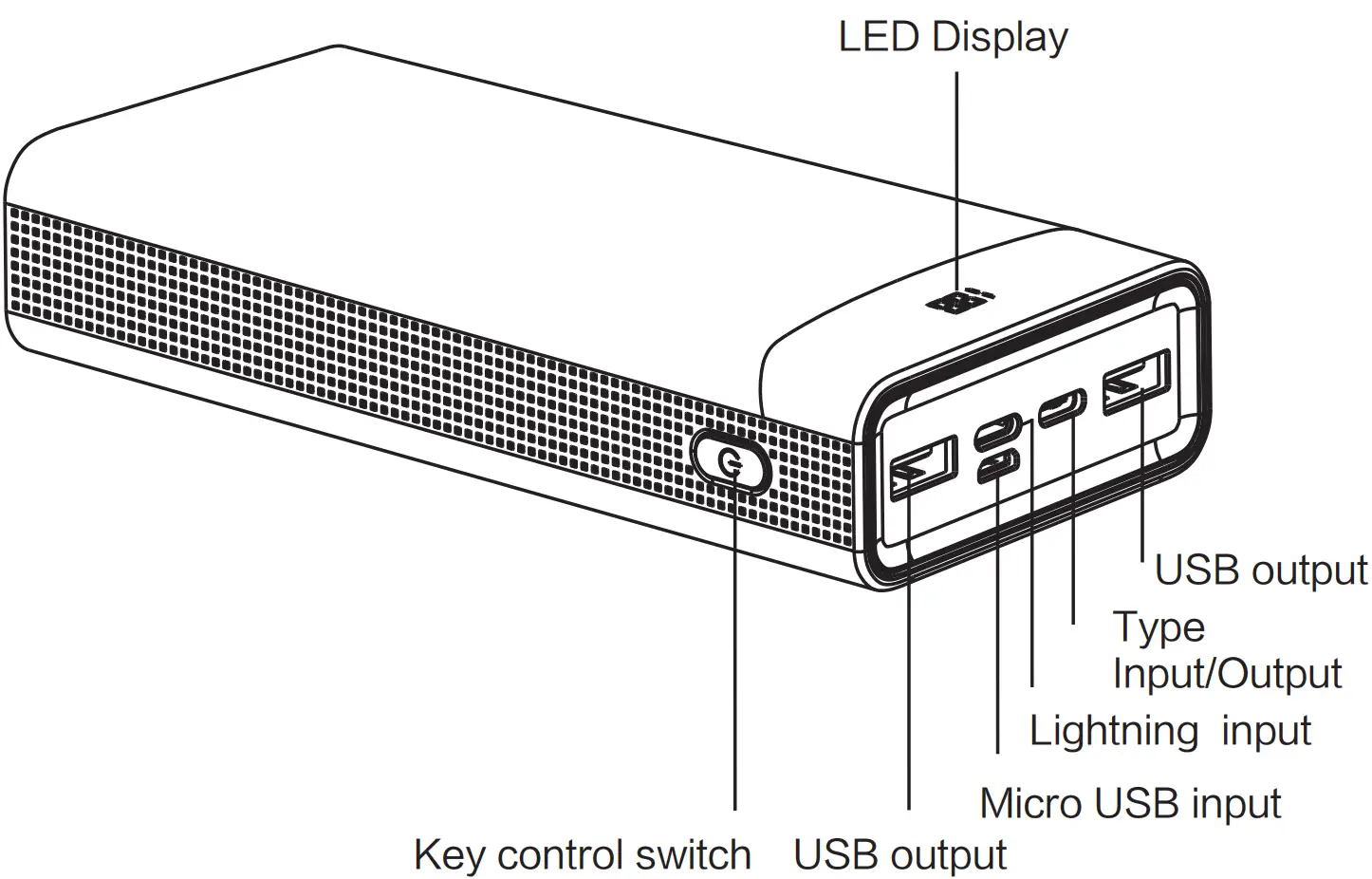 LED Display

USB output

Type
Input/Output

Lightning input

Micro USB input

Key control switch USB output