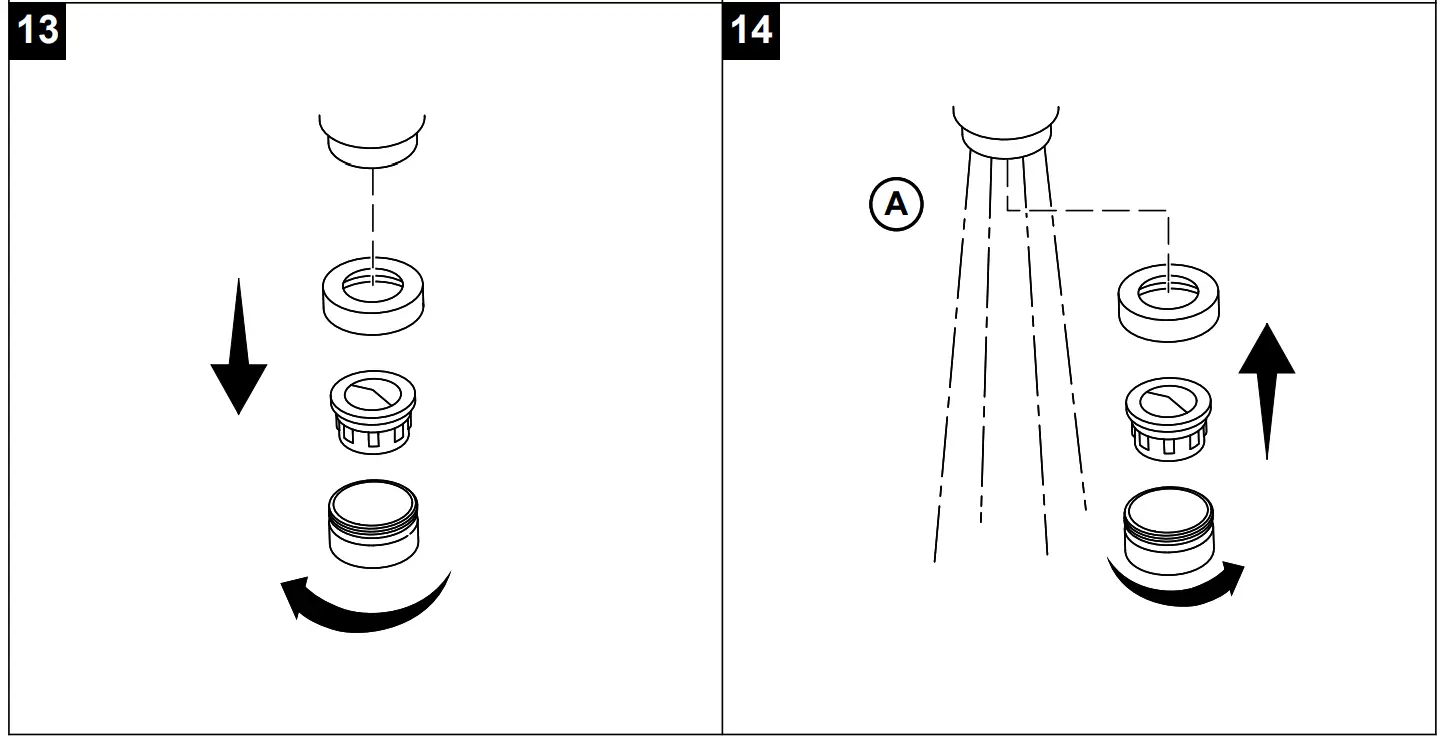 13

14

A