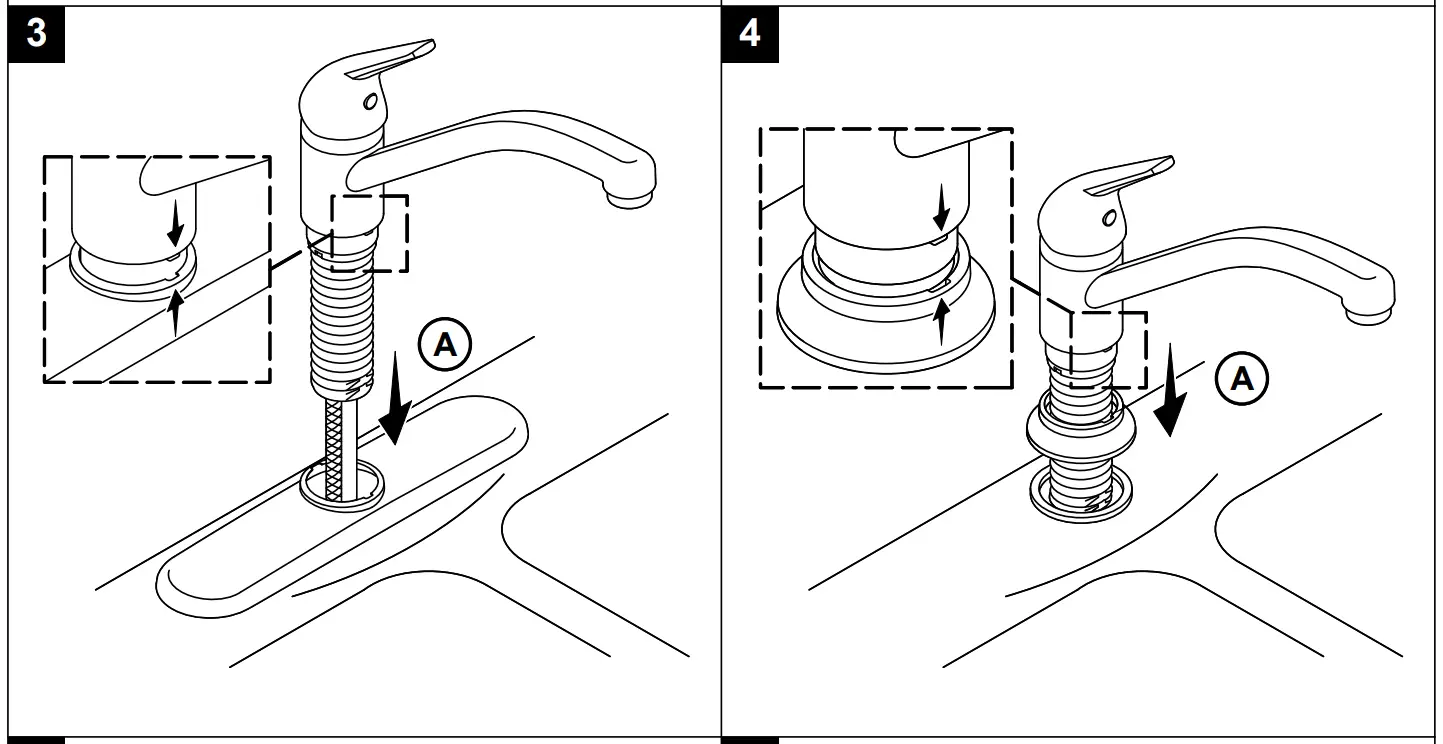 3

A

4

A