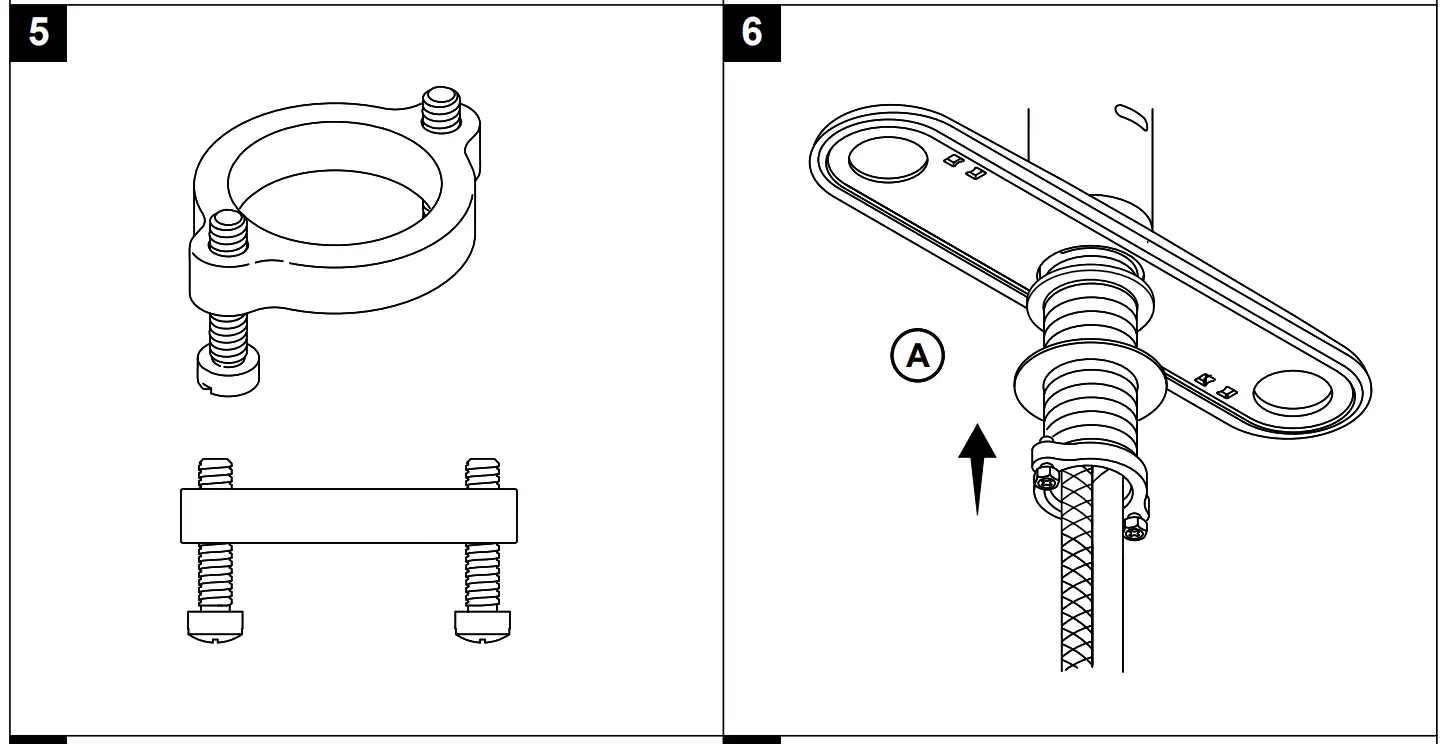 5

6

A