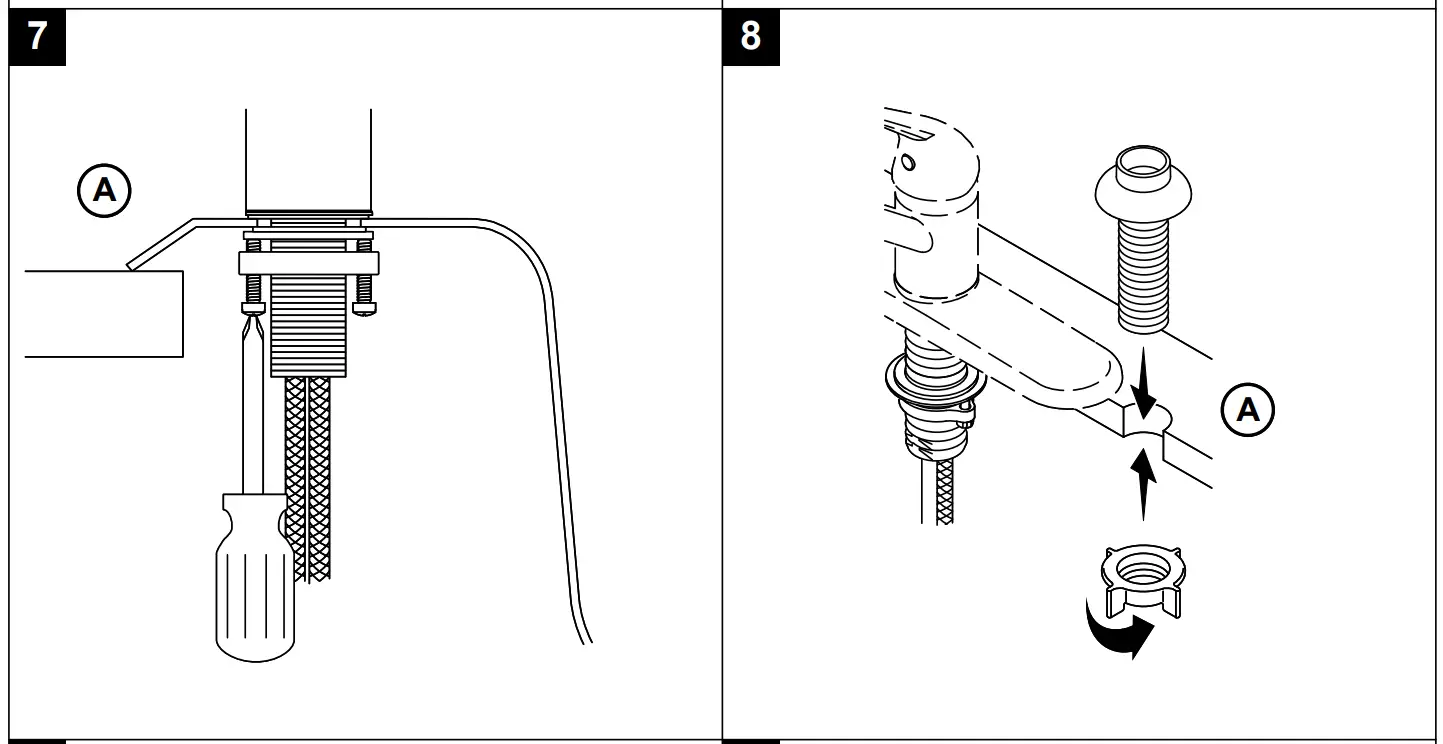 7

A

8

A