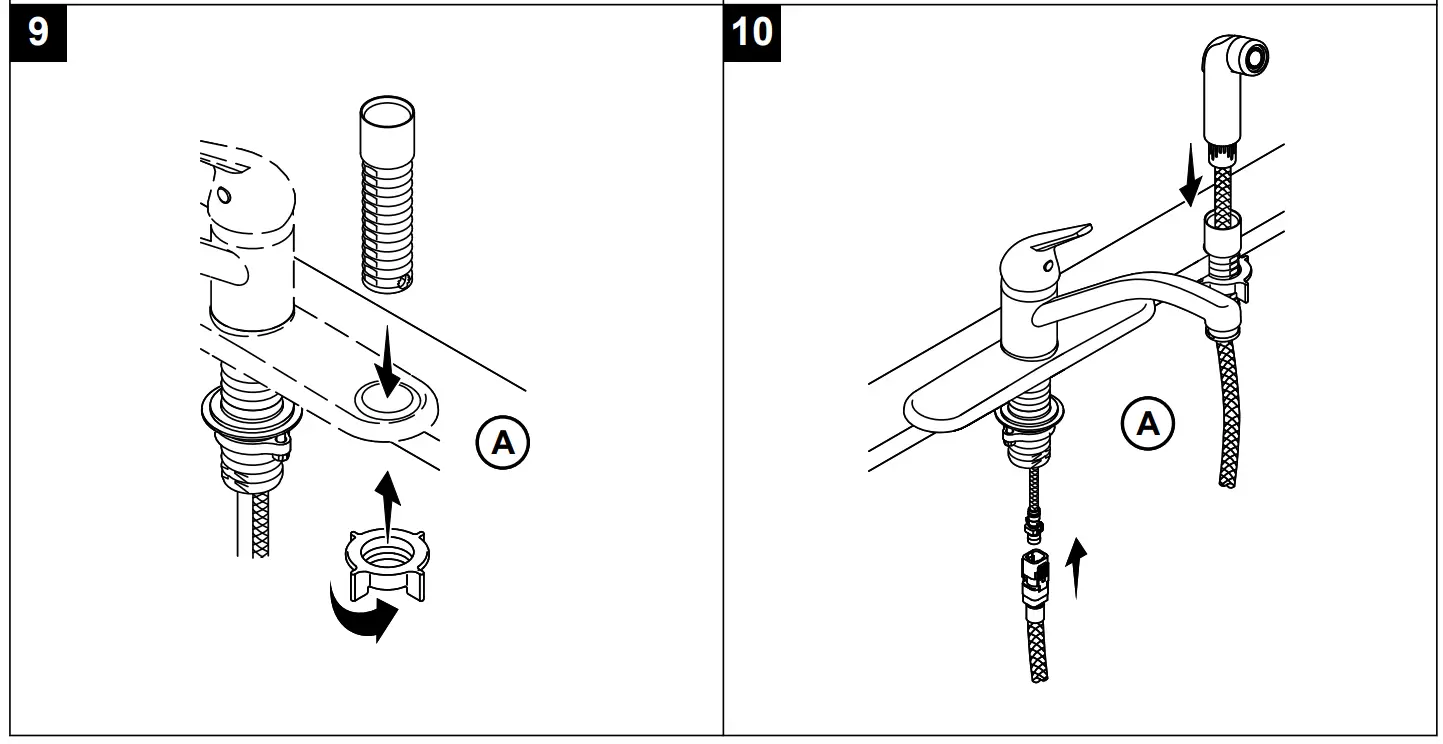 9

A

10

A