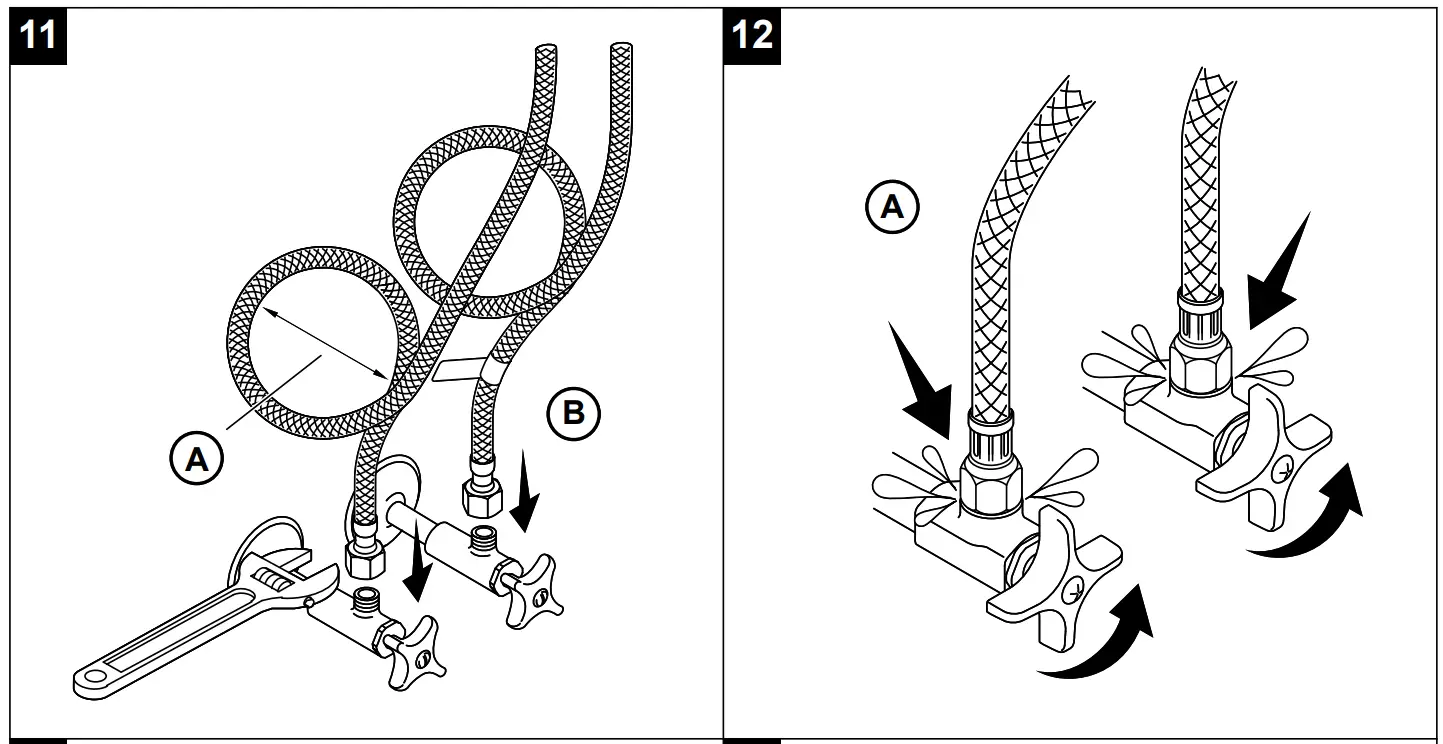 11

A

B

12

A