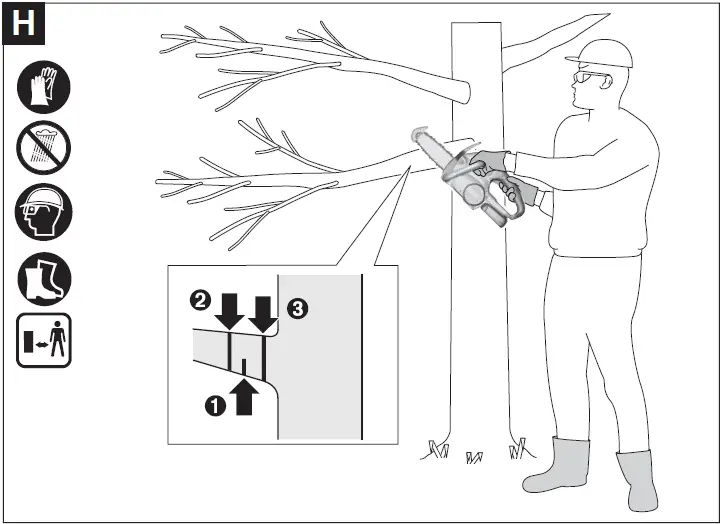 H

2

3

1