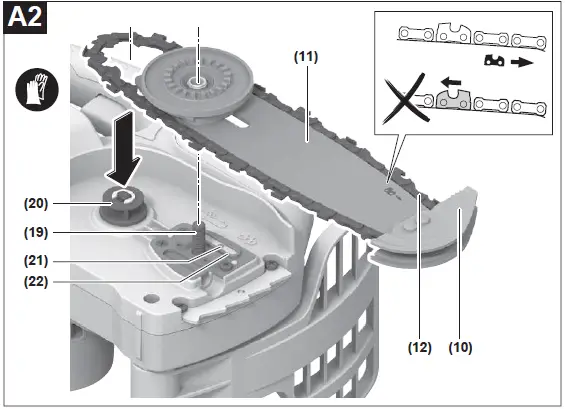 A2

(11)

(20)

(19)

(21)

(22)

(12)

(10)