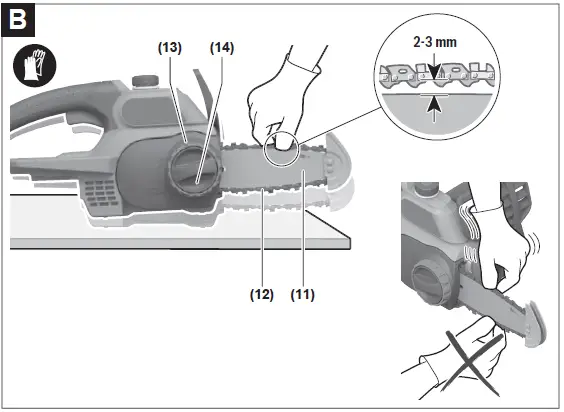 B

(13)

(14)

2-3 mm

(12)

(11)