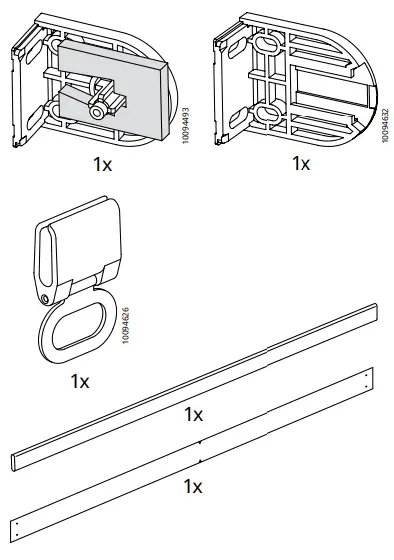 10094493
1x

10094632
1x

10094626
1x

1x

1x